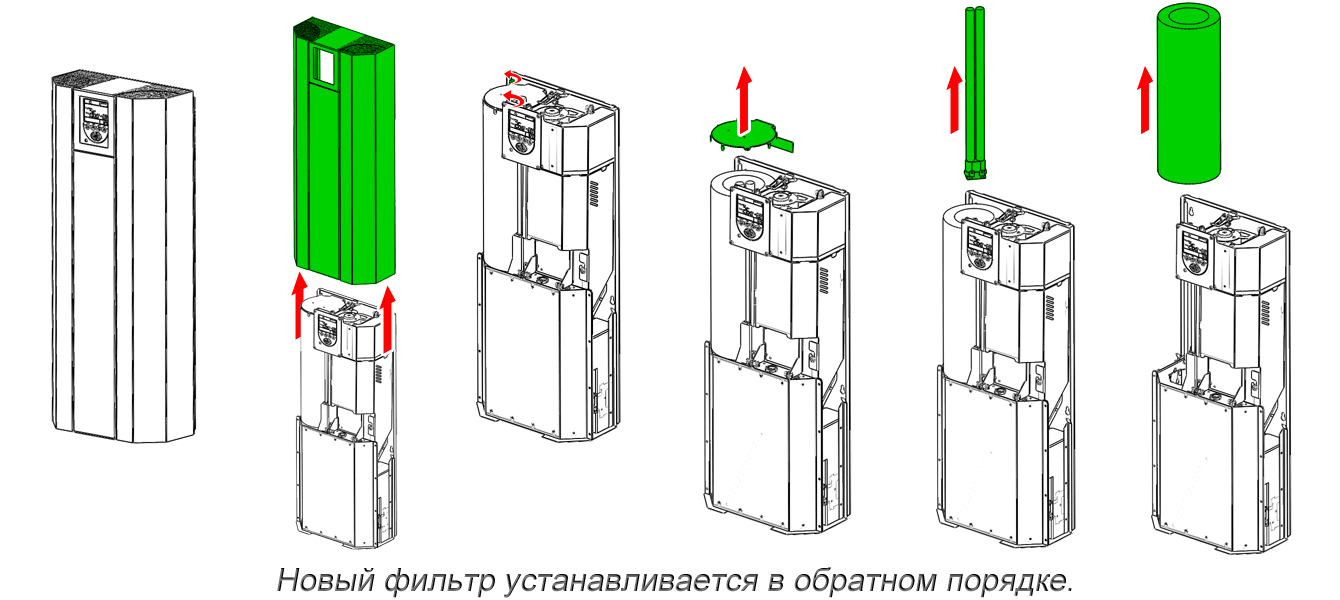 Новый фильтр устанавливается в обратном порядке.