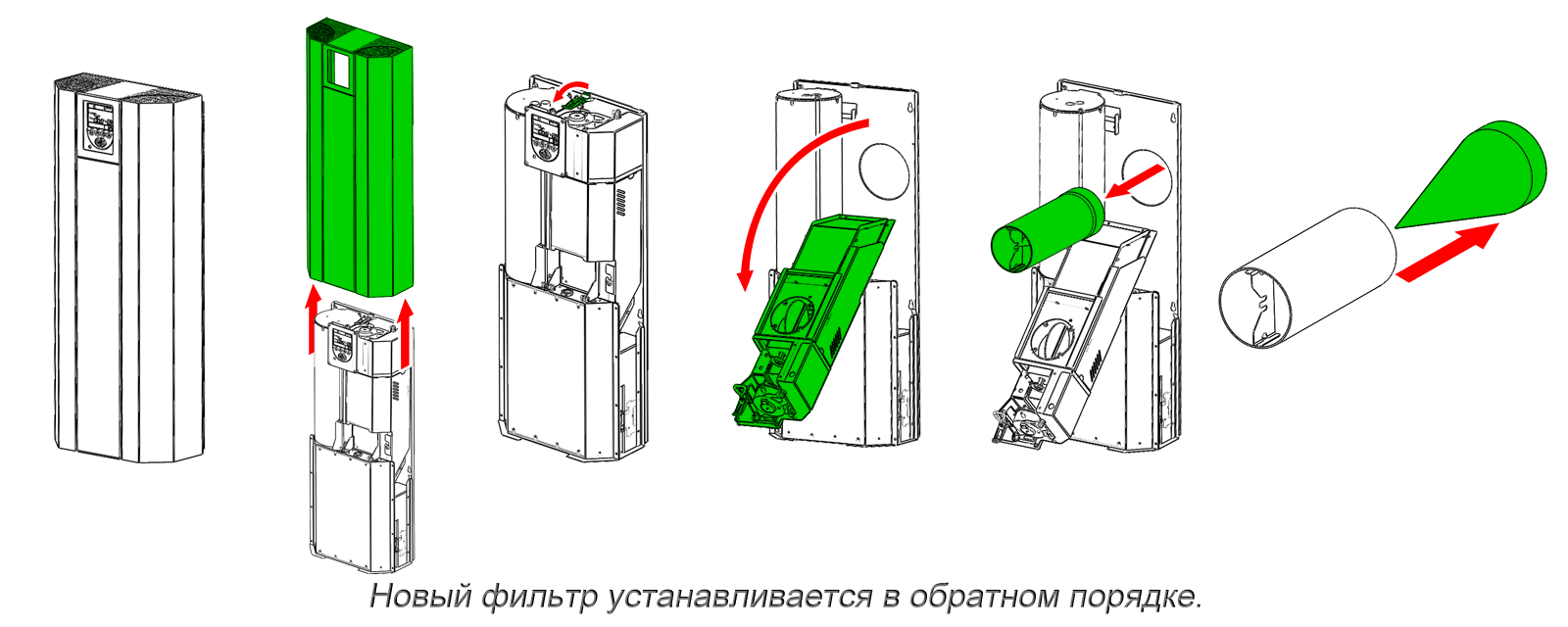 Новый фильтр устанавливается в обратном порядке.